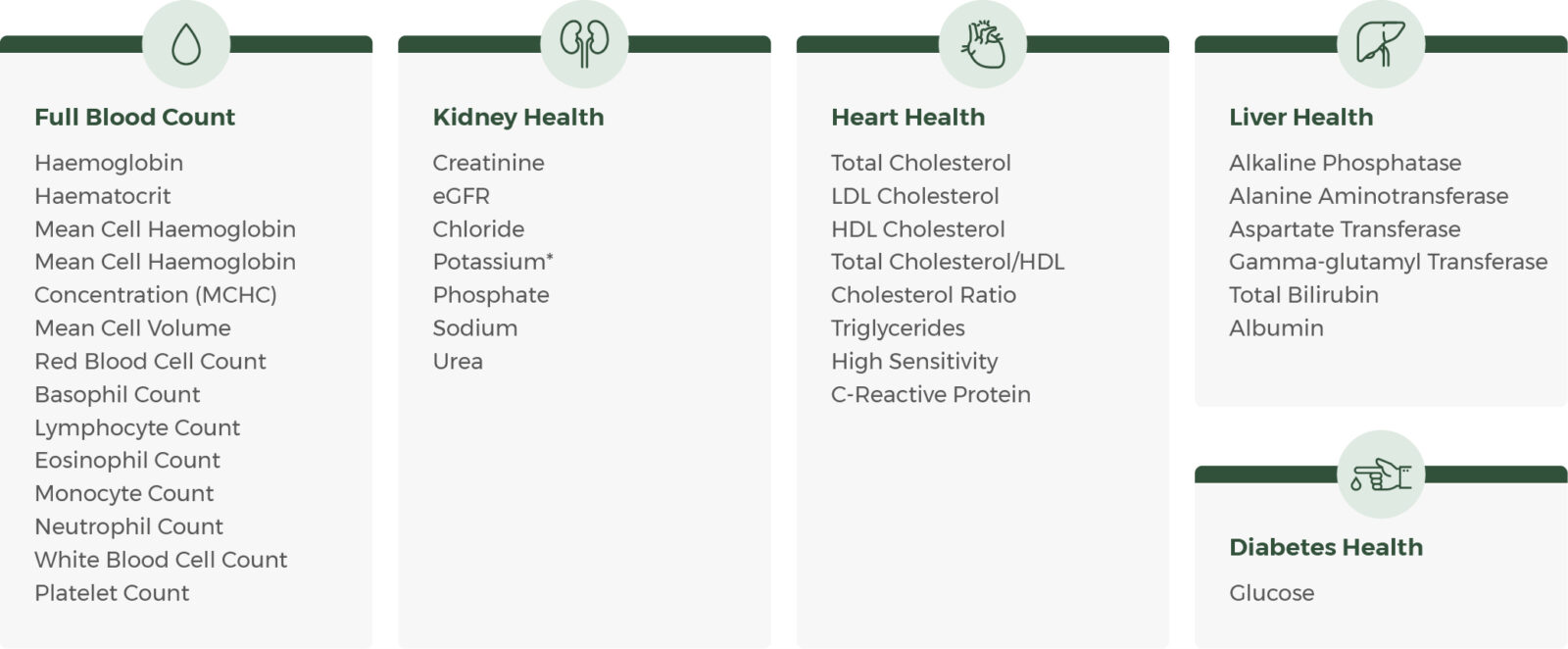 Full Blood Count

Haemoglobin
Haematocrit
Mean Cell Haemoglobin
Mean Cell Haemoglobin
Concentration (MCHC)
Mean Cell Volume
Red Blood Cell Count
Basophil Count
Lymphocyte Count
Eosinophil Count
Monocyte Count
Neutrophil Count
White Blood Cell Count
Platelet Count

Kidney Health

Creatinine
eGFR
Chloride
Potassium*
Phosphate
Sodium
Urea

Heart Health

Total Cholesterol
LDL Cholesterol
HDL Cholesterol
Total Cholesterol/HDL
Cholesterol Ratio
Triglycerides
High Sensitivity
C-Reactive Protein

Liver Health

Alkaline Phosphatase
Alanine Aminotransferase
Aspartate Transferase
Gamma-glutamyl Transferase
Total Bilirubin
Albumin

Diabetes Health

Glucose